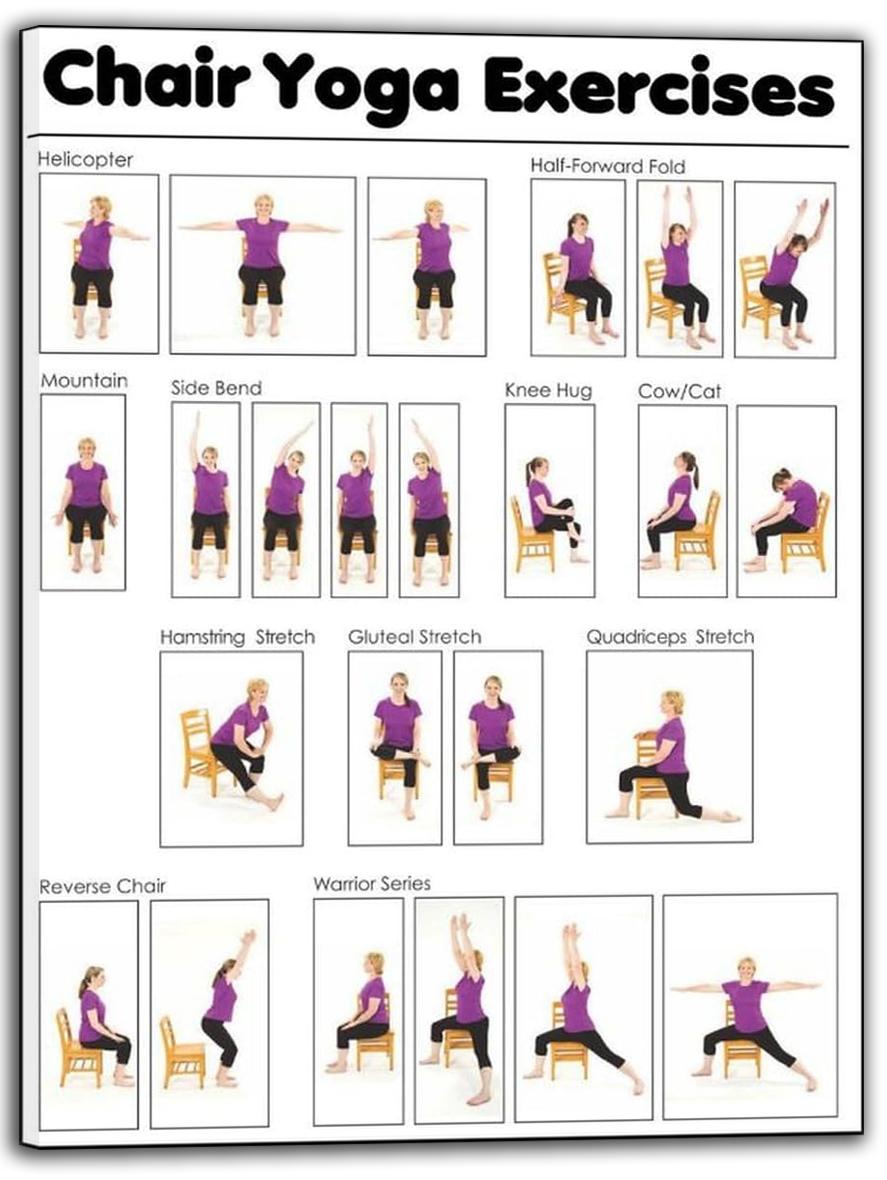 Chair Yoga Exercises

Helicopter

Half-Forward Fold

Mountain

Side Bend

Knee Hug

Cow/Cat

Hamstring Stretch

Gluteal Stretch

Quadriceps Stretch

Reverse Chair

Warrior Series