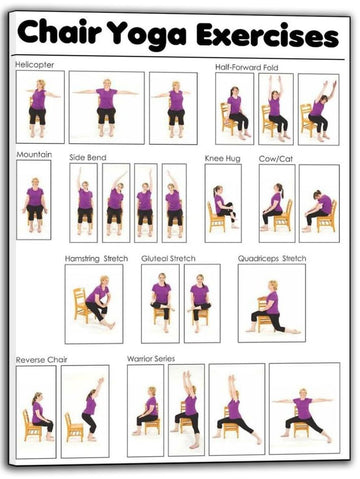 Chair Yoga Exercises

Helicopter

Half-Forward Fold

Mountain

Side Bend

Knee Hug

Cow/Cat

Hamstring Stretch

Gluteal Stretch

Quadriceps Stretch

Reverse Chair

Warrior Series